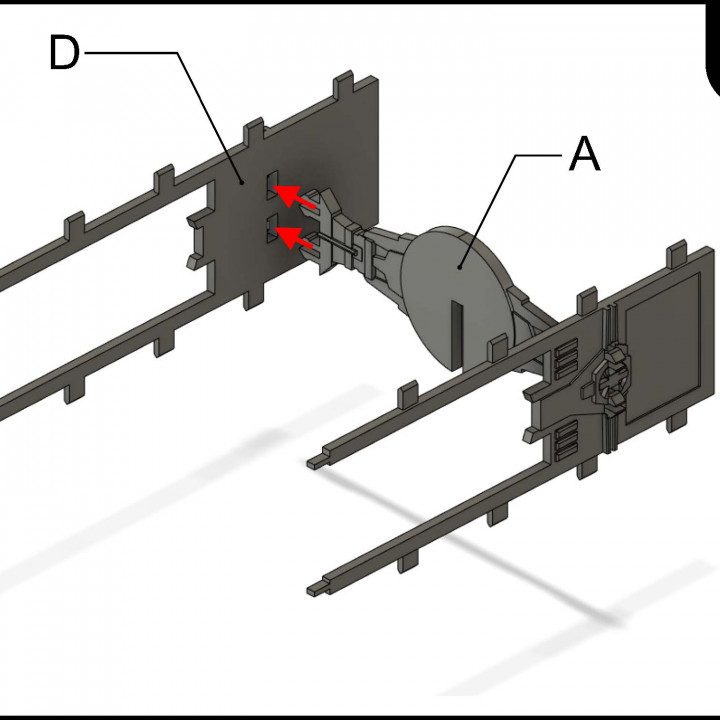 D

A