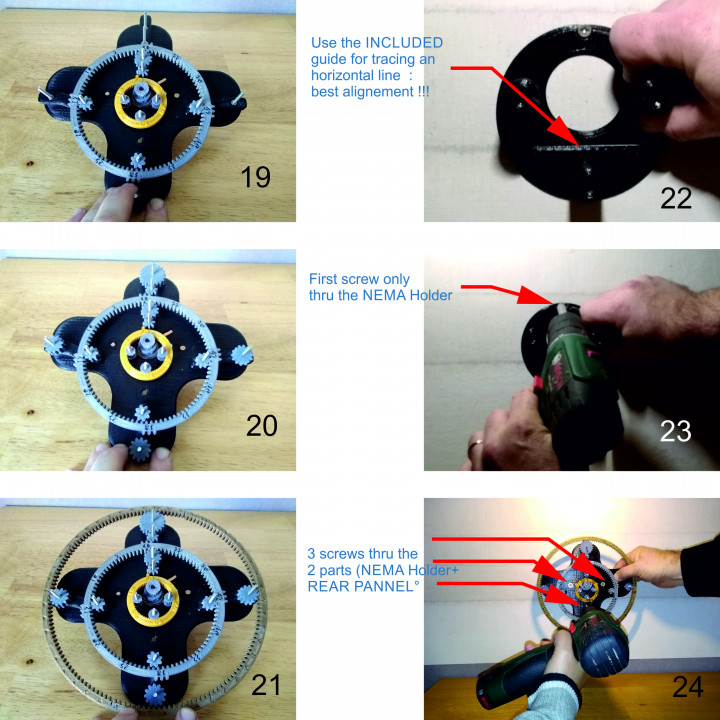 19

Use the INCLUDED guide for tracing an horizontal line : best alignement !!!

22

20

First screw only thru the NEMA Holder

23

21

3 screws thru the 2 parts (NEMA Holder+ REAR PANNEL°

24