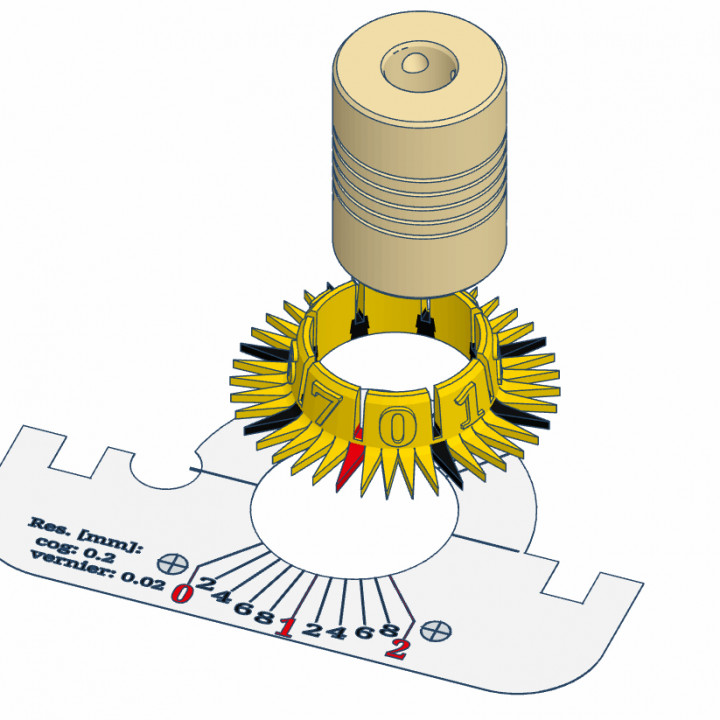 7 0 1

Res. [mm]:
cog: 0.2
vernier: 0.02

0 2 4 6 8 1 2 4 6 8 2