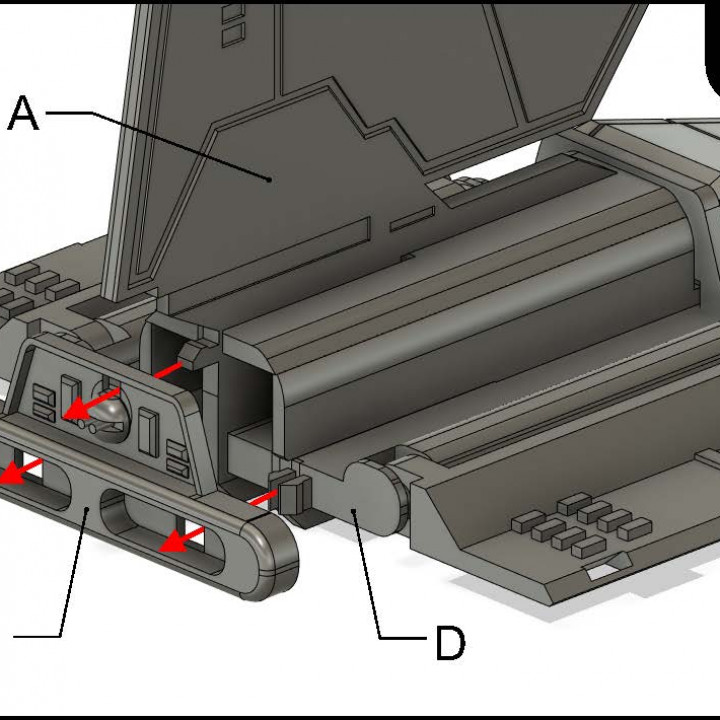 A

D