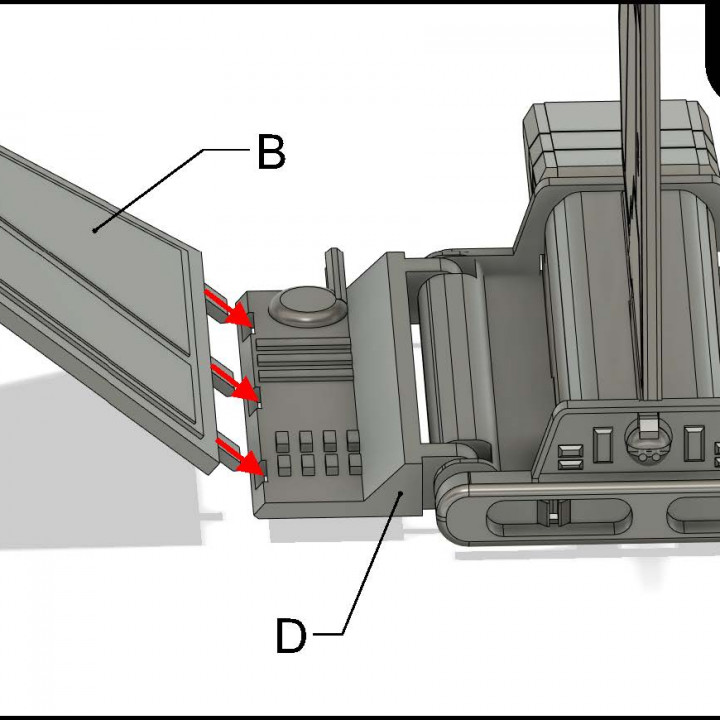 B

D