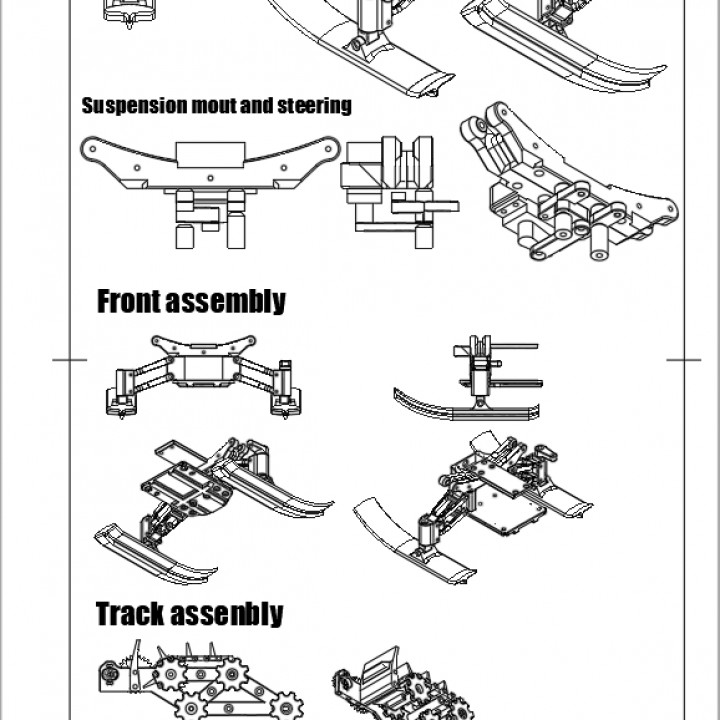 Suspension mout and steering

Front assembly

Track assenbly