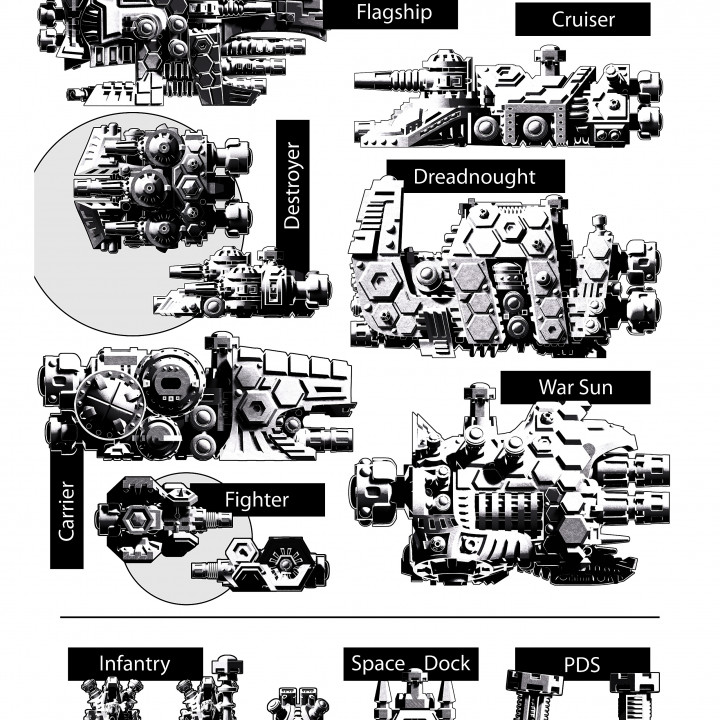 Flagship
Cruiser
Destroyer
Dreadnought
War Sun
Carrier
Fighter
Infantry
Space Dock
PDS