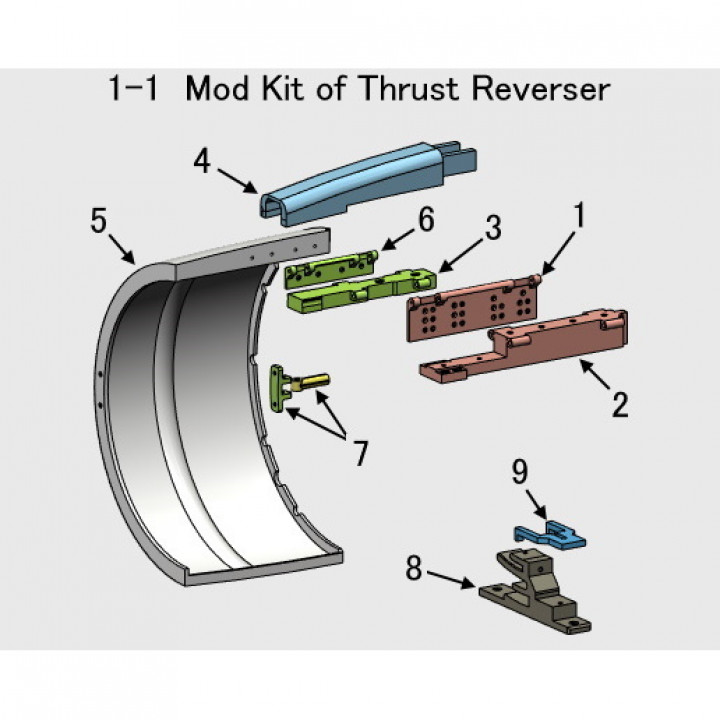 1-1 Mod Kit of Thrust Reverser

4

5

6

3

1

2

7

9

8