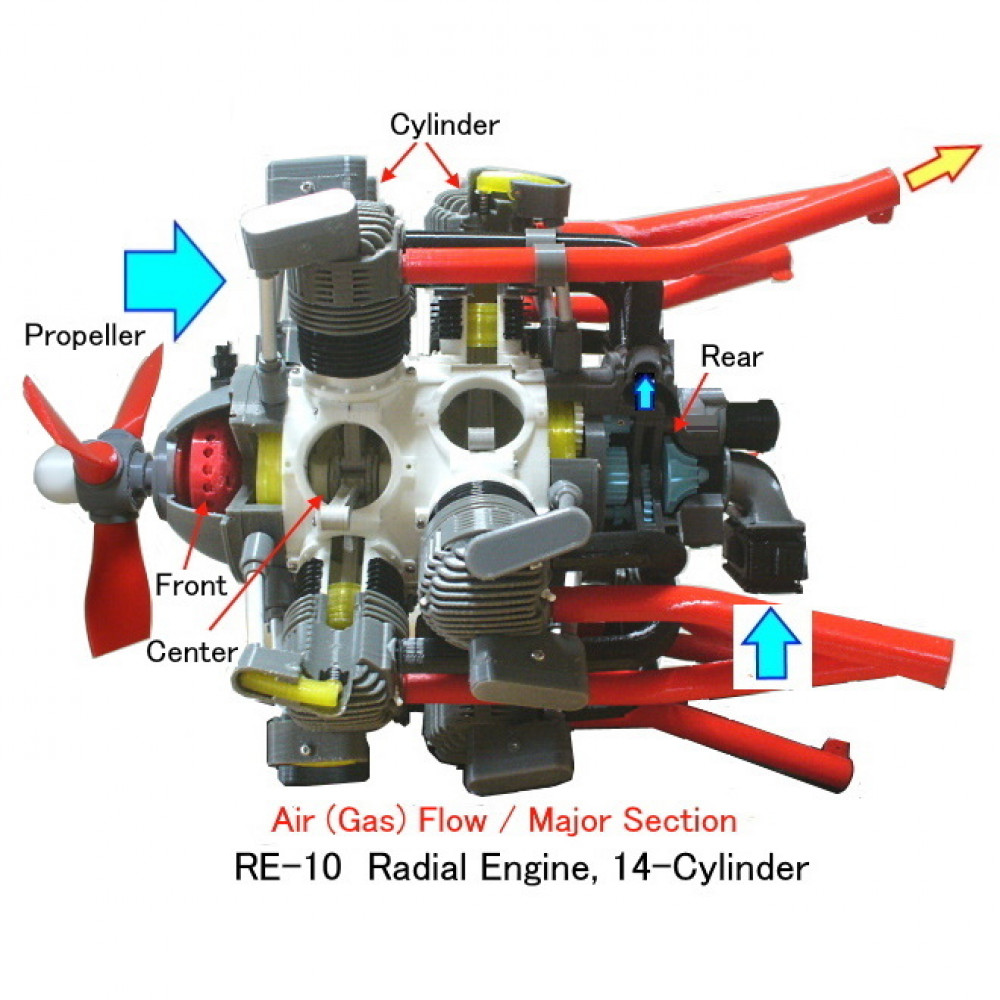 Cylinder

Propeller

Rear

Front

Center

Air (Gas) Flow / Major Section

RE-10 Radial Engine, 14-Cylinder