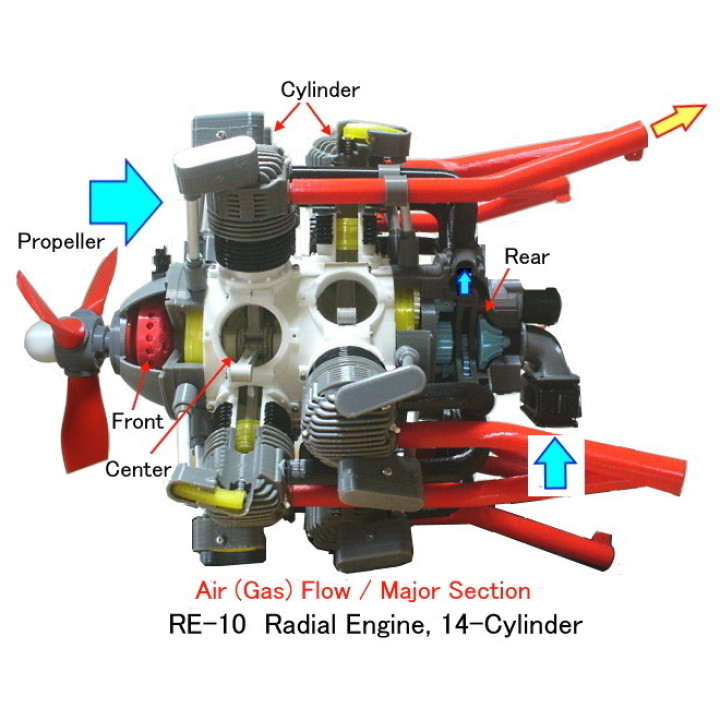 Cylinder

Propeller

Rear

Front

Center

Air (Gas) Flow / Major Section

RE-10 Radial Engine, 14-Cylinder