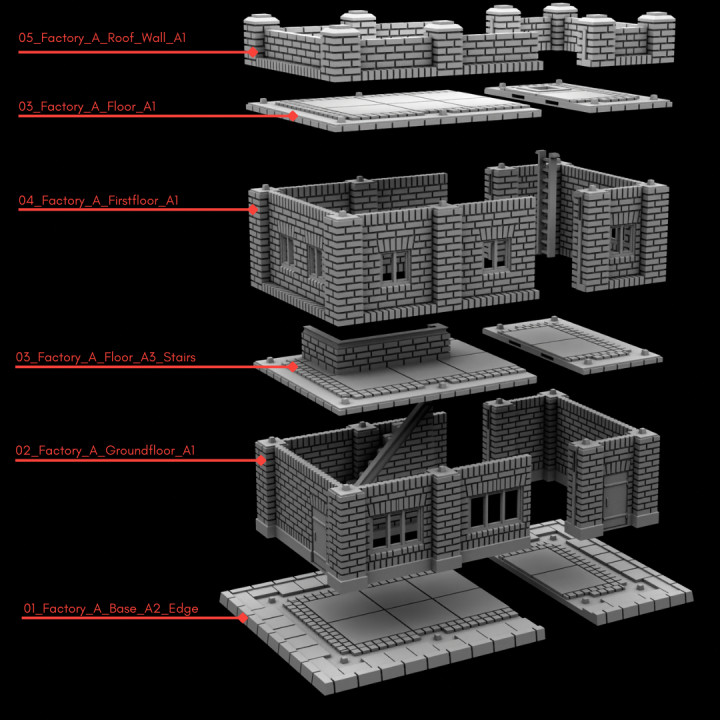 05_Factory_A_Roof_Wall_A1

03_Factory_A_Floor_A1

04_Factory_A_Firstfloor_A1

03_Factory_A_Floor_A3_Stairs

02_Factory_A_Groundfloor_A1

01_Factory_A_Base_A2_Edge