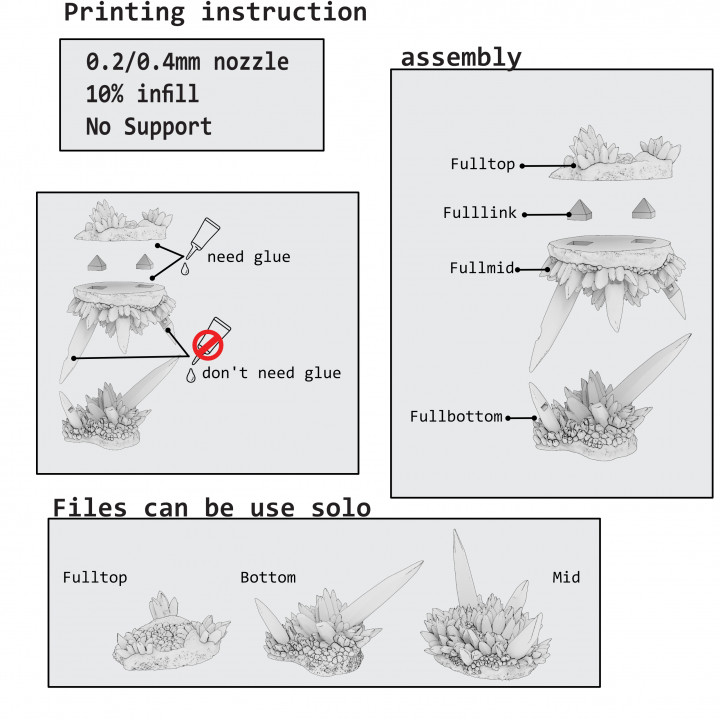 Printing instruction

0.2/0.4mm nozzle
10% infill
No Support

need glue

don't need glue

assembly

Fulltop

Fulllink

Fullmid

Fullbottom

Files can be use solo

Fulltop

Bottom

Mid