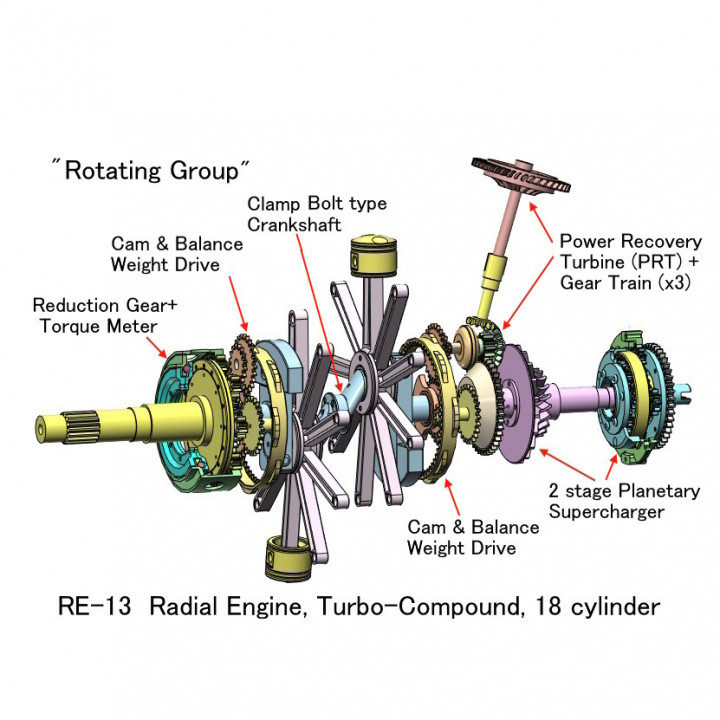 "Rotating Group"

Clamp Bolt type Crankshaft

Cam & Balance Weight Drive

Reduction Gear+ Torque Meter

Power Recovery Turbine (PRT) + Gear Train (x3)

2 stage Planetary Supercharger

Cam & Balance Weight Drive

RE-13 Radial Engine, Turbo-Compound, 18 cylinder