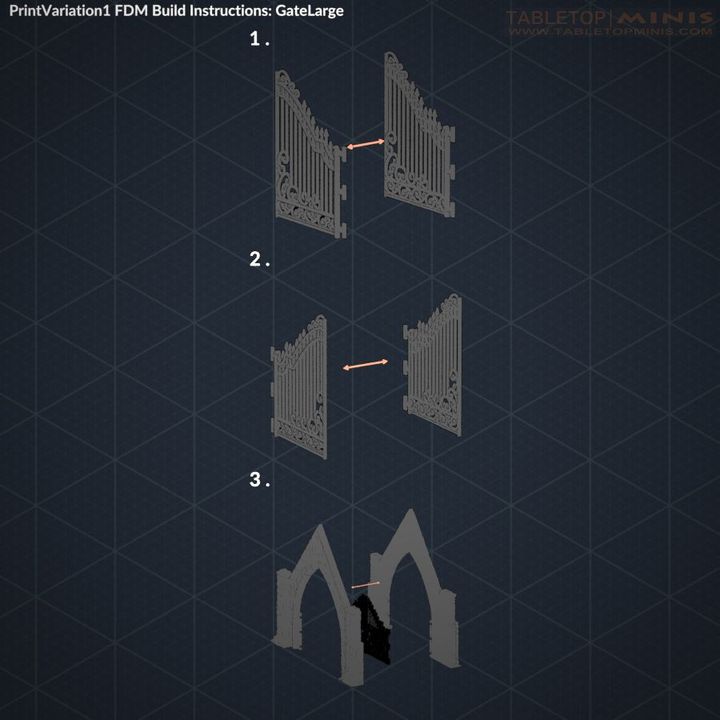 PrintVariation1 FDM Build Instructions: GateLarge

TABLETOP | MINIS
WWW.TABLETOPMINIS.COM

1.

2.

3.