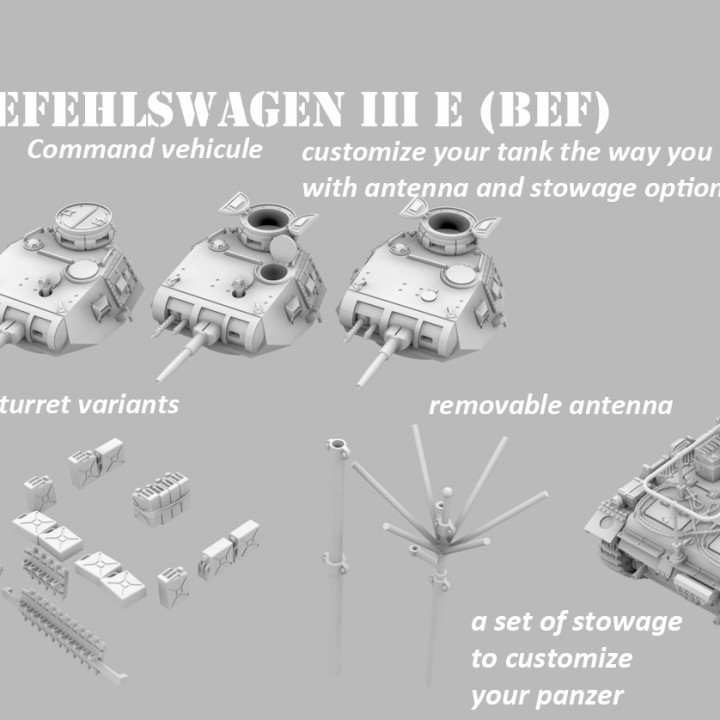 EFEHLSWAGEN III E (BEF)

Command vehicule

customize your tank the way you

with antenna and stowage option

turret variants

removable antenna

a set of stowage to customize your panzer