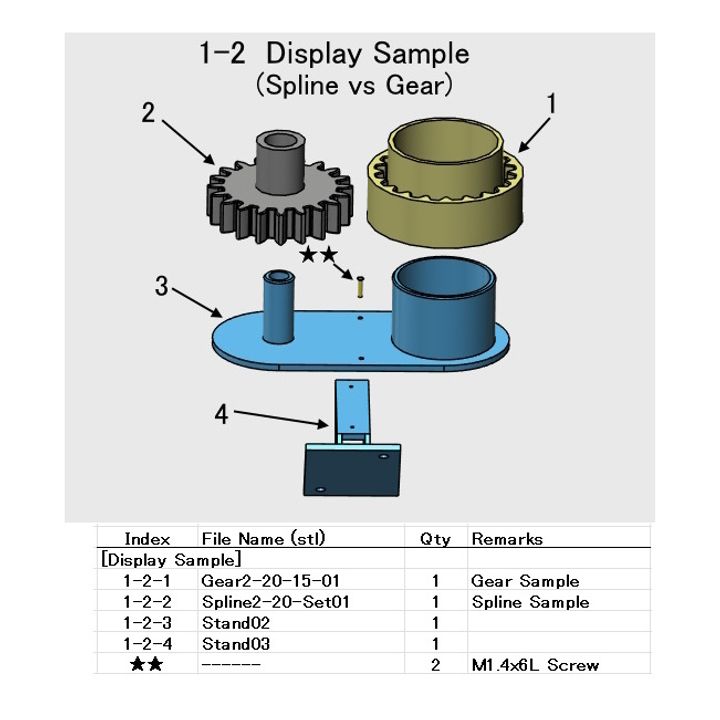 1-2 Display Sample
(Spline vs Gear)

2

1

★★

3

4

| Index | File Name (stl) | Qty | Remarks |
|---|---|---|---|
| [Display Sample] | | | |
| 1-2-1 | Gear2-20-15-01 | 1 | Gear Sample |
| 1-2-2 | Spline2-20-Set01 | 1 | Spline Sample |
| 1-2-3 | Stand02 | 1 | |
| 1-2-4 | Stand03 | 1 | |
| ★★ | ------ | 2 | M1.4x6L Screw |