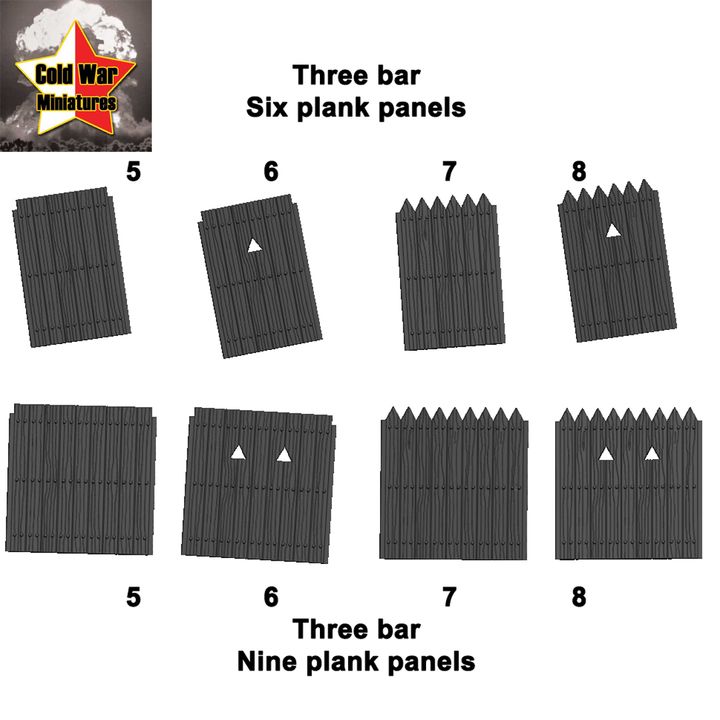 Cold War Miniatures

Three bar
Six plank panels

5 6 7 8

5 6 7 8

Three bar
Nine plank panels