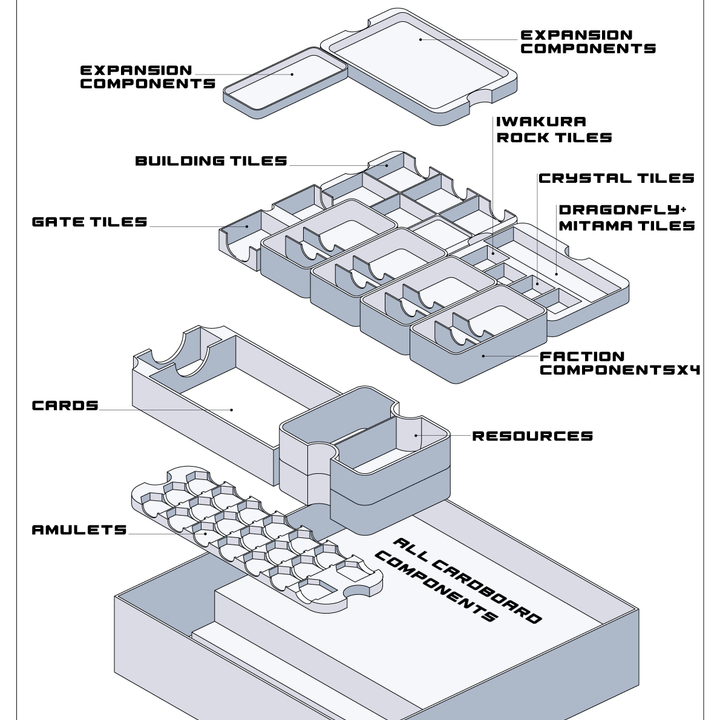 EXPANSION COMPONENTS

EXPANSION COMPONENTS

IWAKURA ROCK TILES

BUILDING TILES

CRYSTAL TILES

DRAGONFLY+ MITAMA TILES

GATE TILES

FACTION COMPONENTSX4

CARDS

RESOURCES

AMULETS

ALL CARDBOARD COMPONENTS